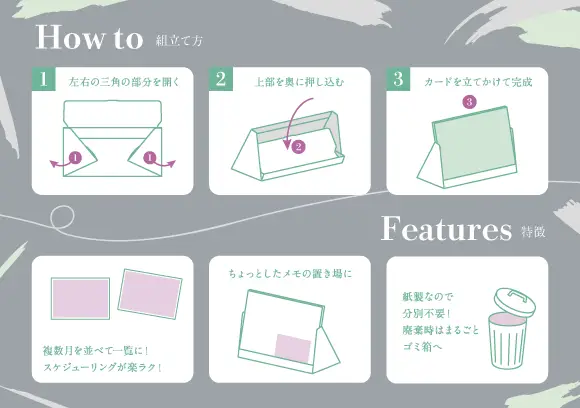 How to 組立て方

1 左右の三角の部分を開く

1

1

2 上部を奥に押し込む

2

3 カードを立てかけて完成

3

Features 特徴

複数月を並べて一覧に！
スケジューリングが楽ラク！

ちょっとしたメモの置き場に

紙製なので
分別不要！
廃棄時はまるごと
ゴミ箱へ