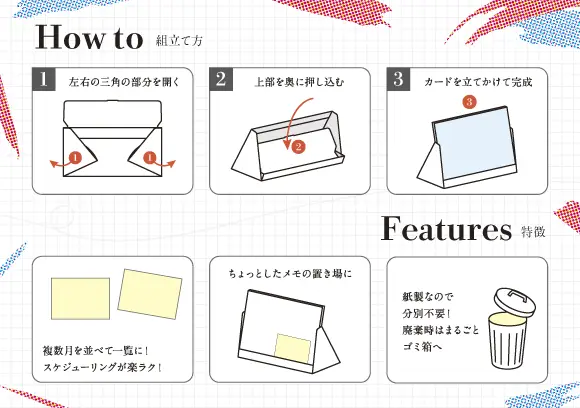 How to 組立て方

1 左右の三角の部分を開く

1 1

2 上部を奥に押し込む

2

3 カードを立てかけて完成

3

Features 特徴

複数月を並べて一覧に！
スケジューリングが楽ラク！

ちょっとしたメモの置き場に

紙製なので
分別不要！
廃棄時はまるごと
ゴミ箱へ