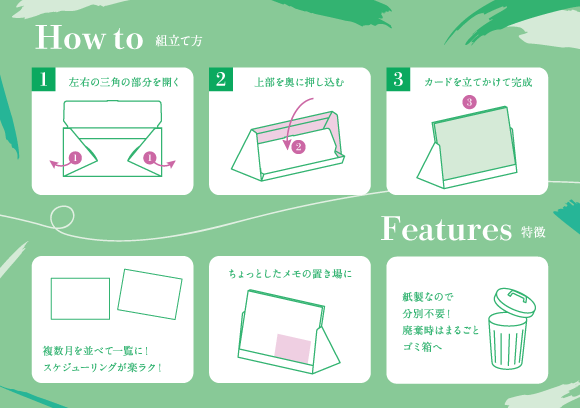 How to 組立て方

1 左右の三角の部分を開く

1 1

2 上部を奥に押し込む

2

3 カードを立てかけて完成

3

Features 特徴

複数月を並べて一覧に！
スケジューリングが楽ラク！

ちょっとしたメモの置き場に

紙製なので
分別不要！
廃棄時はまるごと
ゴミ箱へ