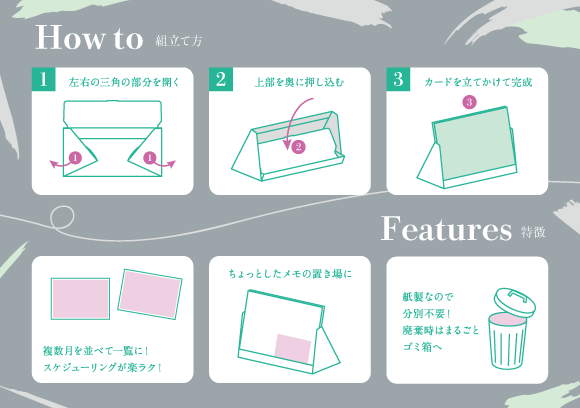 How to 組立て方

1 左右の三角の部分を開く

1 1

2 上部を奥に押し込む

2

3 カードを立てかけて完成

3

Features 特徴

複数月を並べて一覧に！
スケジューリングが楽ラク！

ちょっとしたメモの置き場に

紙製なので
分別不要！
廃棄時はまるごと
ゴミ箱へ