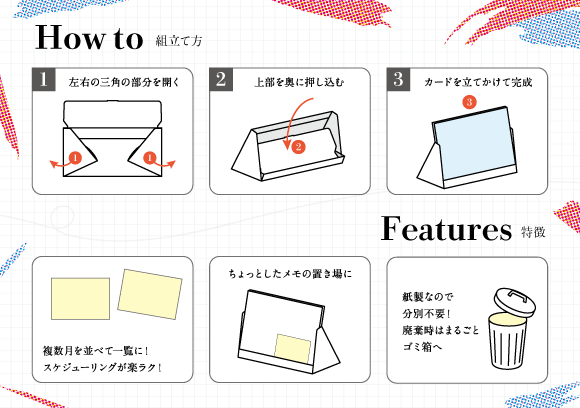 How to 組立て方

1 左右の三角の部分を開く

1 1

2 上部を奥に押し込む

2

3 カードを立てかけて完成

3

Features 特徴

複数月を並べて一覧に！
スケジューリングが楽ラク！

ちょっとしたメモの置き場に

紙製なので
分別不要！
廃棄時はまるごと
ゴミ箱へ